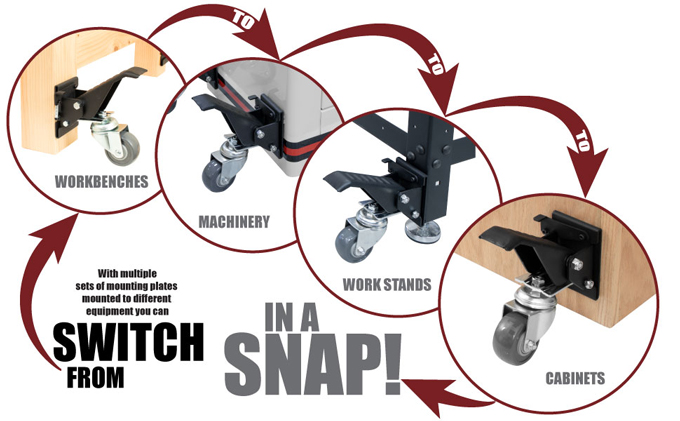 TO

TO

TO

WORKBENCHES

MACHINERY

WORK STANDS

CABINETS

With multiple sets of mounting plates mounted to different equipment you can

SWITCH FROM

IN A SNAP!